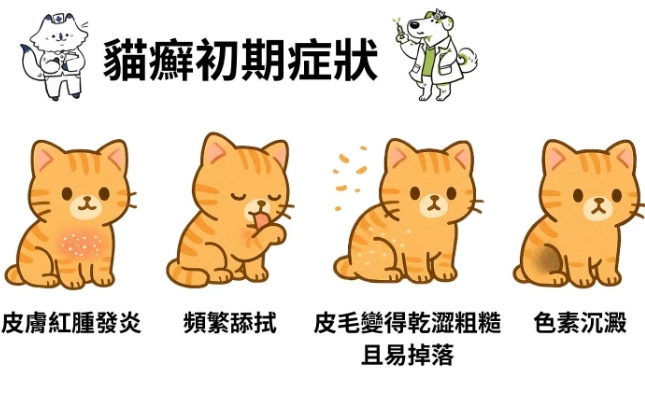 貓癬初期症狀

皮膚紅腫發炎

頻繁舔拭

皮毛變得乾澀粗糙且易掉落

色素沉澱